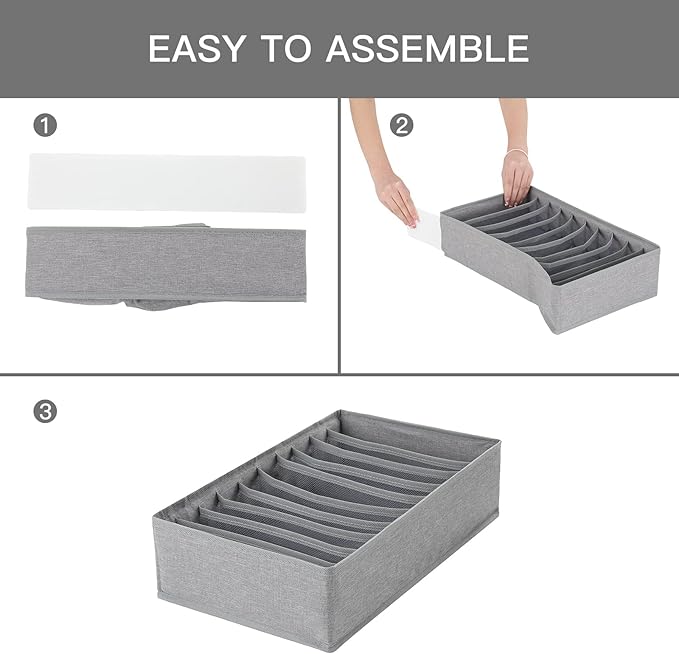 EASY TO ASSEMBLE

1

2

3