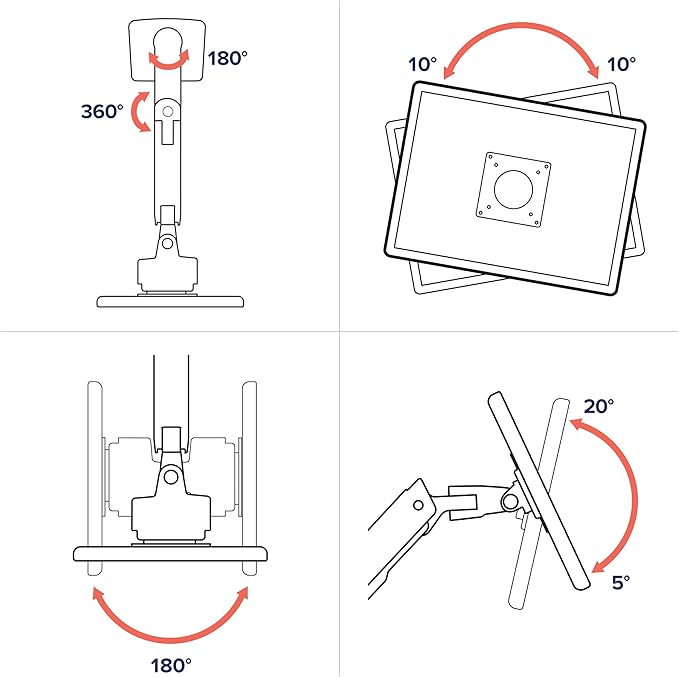 180°
360°

10°
10°

180°

20°
5°