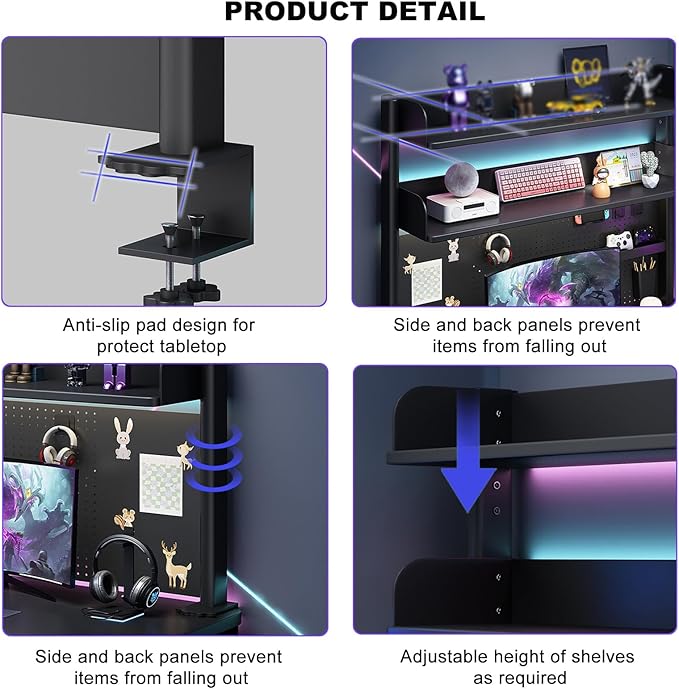 PRODUCT DETAIL

Anti-slip pad design for protect tabletop

Side and back panels prevent items from falling out

Side and back panels prevent items from falling out

Adjustable height of shelves as required