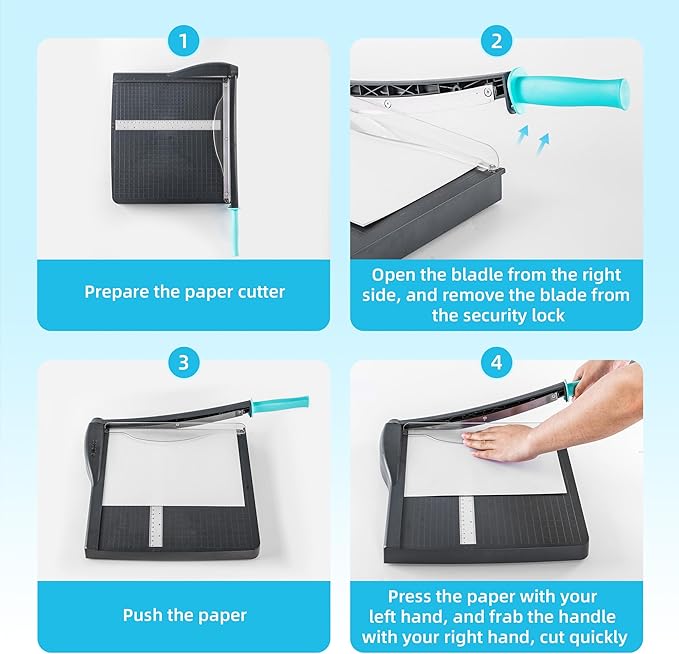 1

Prepare the paper cutter

2

Open the bladle from the right side, and remove the blade from the security lock

3

Push the paper

4

Press the paper with your left hand, and frab the handle with your right hand, cut quickly