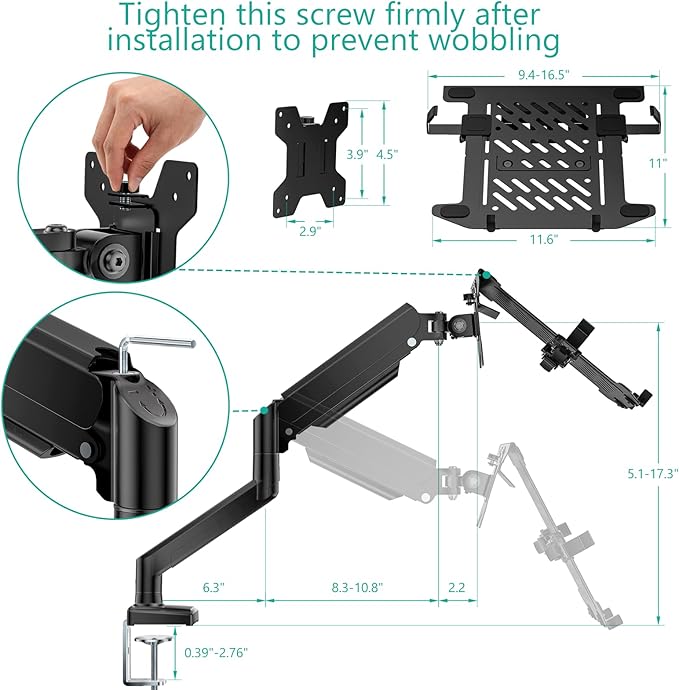 Tighten this screw firmly after installation to prevent wobbling

3.9"
4.5"
2.9"

9.4-16.5"
11"
11.6"

5.1-17.3"
6.3"
8.3-10.8"
2.2
0.39"-2.76"