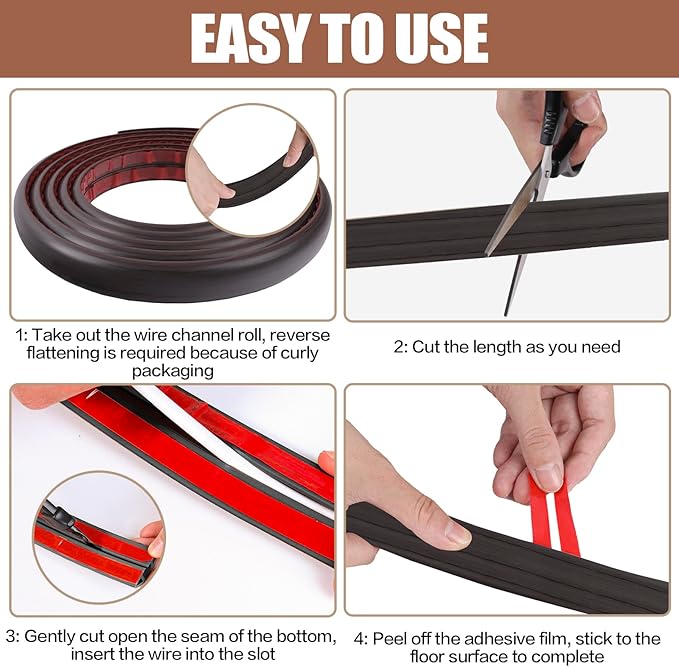 EASY TO USE

1: Take out the wire channel roll, reverse flattening is required because of curly packaging

2: Cut the length as you need

3: Gently cut open the seam of the bottom, insert the wire into the slot

4: Peel off the adhesive film, stick to the floor surface to complete