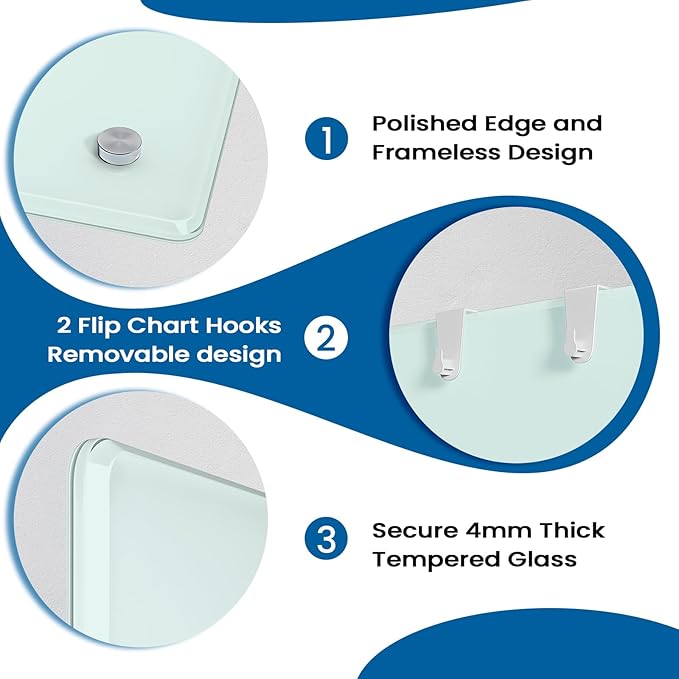 1 Polished Edge and Frameless Design

2 Flip Chart Hooks Removable design 2

3 Secure 4mm Thick Tempered Glass