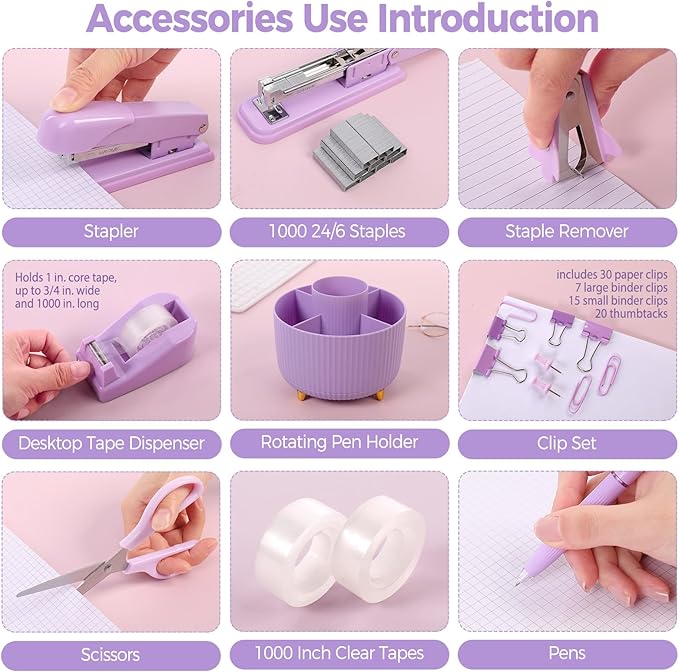 Accessories Use Introduction

Stapler

1000 24/6 Staples

Staple Remover

Holds 1 in. core tape, up to 3/4 in. wide and 1000 in. long

Desktop Tape Dispenser

Rotating Pen Holder

includes 30 paper clips
7 large binder clips
15 small binder clips
20 thumbtacks

Clip Set

Scissors

1000 Inch Clear Tapes

Pens