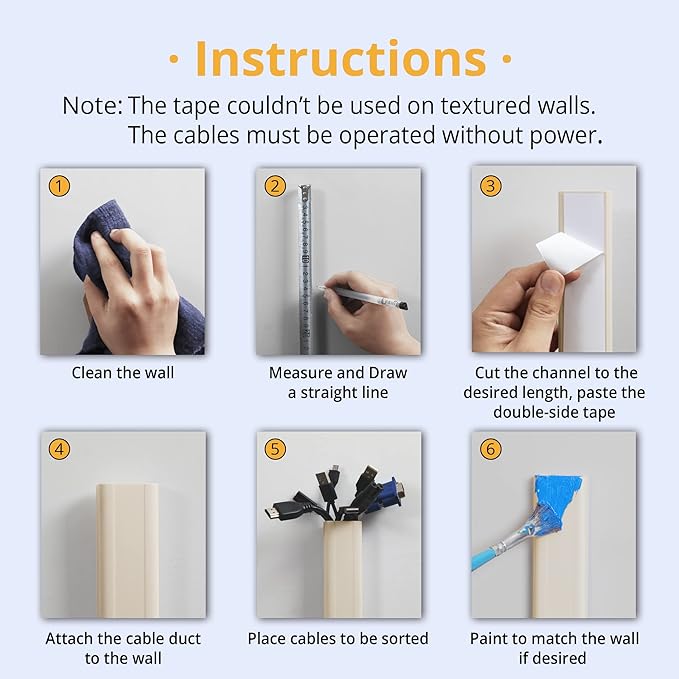 · Instructions ·

Note: The tape couldn't be used on textured walls.
The cables must be operated without power.

①

Clean the wall

②

Measure and Draw a straight line

③

Cut the channel to the desired length, paste the double-side tape

④

Attach the cable duct to the wall

⑤

Place cables to be sorted

⑥

Paint to match the wall if desired