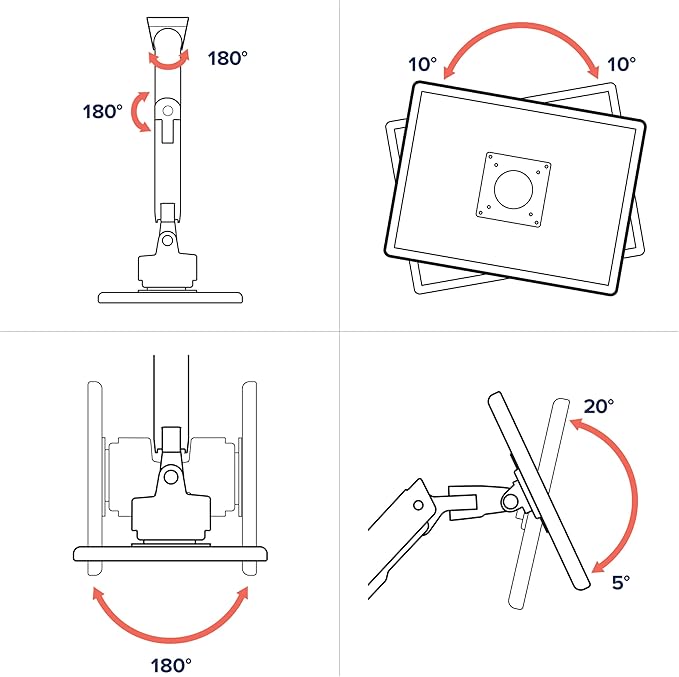 180°
180°
10°
10°
180°
20°
5°