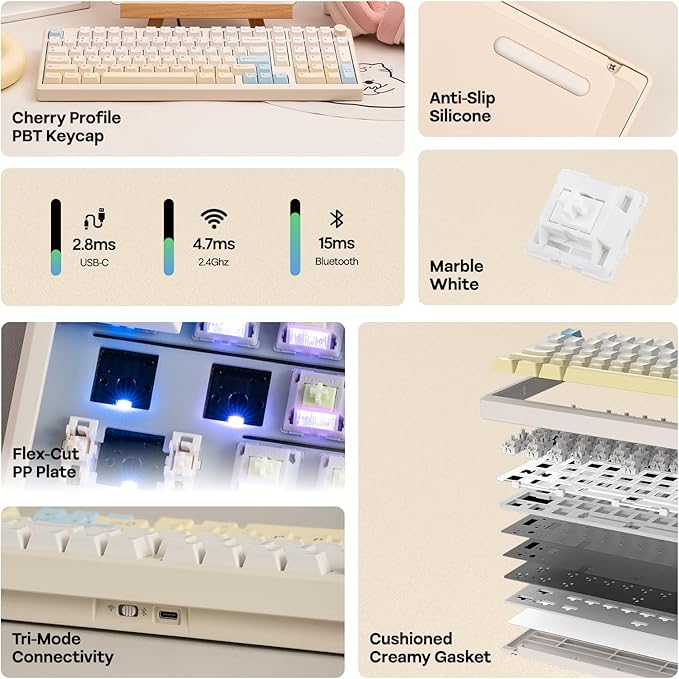 Cherry Profile
PBT Keycap

Anti-Slip
Silicone

2.8ms
USB-C

4.7ms
2.4Ghz

15ms
Bluetooth

Marble
White

Flex-Cut
PP Plate

Tri-Mode
Connectivity

Cushioned
Creamy Gasket