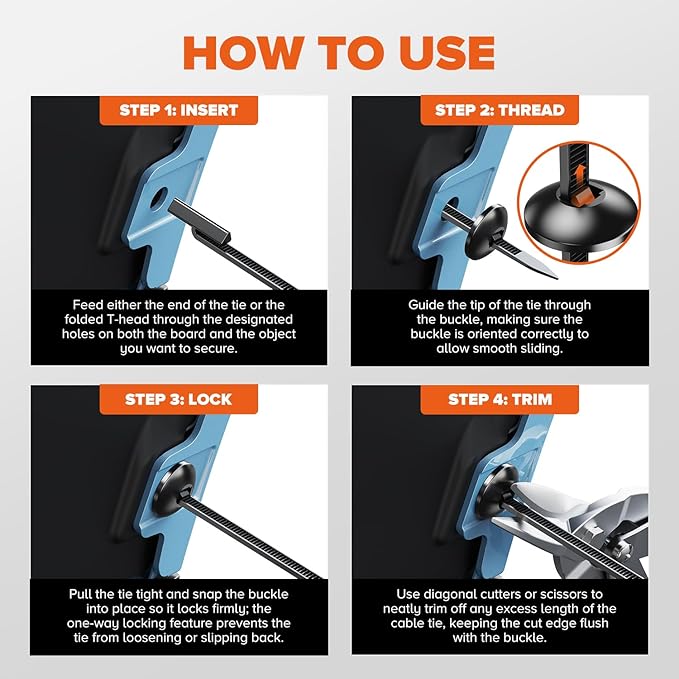 HOW TO USE

STEP 1: INSERT

Feed either the end of the tie or the folded T-head through the designated holes on both the board and the object you want to secure.

STEP 2: THREAD

Guide the tip of the tie through the buckle, making sure the buckle is oriented correctly to allow smooth sliding.

STEP 3: LOCK

Pull the tie tight and snap the buckle into place so it locks firmly; the one-way locking feature prevents the tie from loosening or slipping back.

STEP 4: TRIM

Use diagonal cutters or scissors to neatly trim off any excess length of the cable tie, keeping the cut edge flush with the buckle.