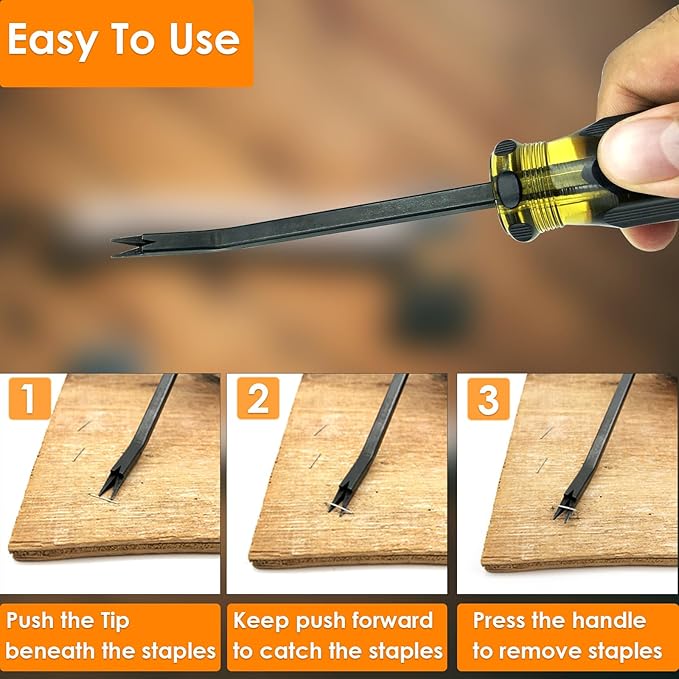 Easy To Use

1

2

3

Push the Tip beneath the staples

Keep push forward to catch the staples

Press the handle to remove staples