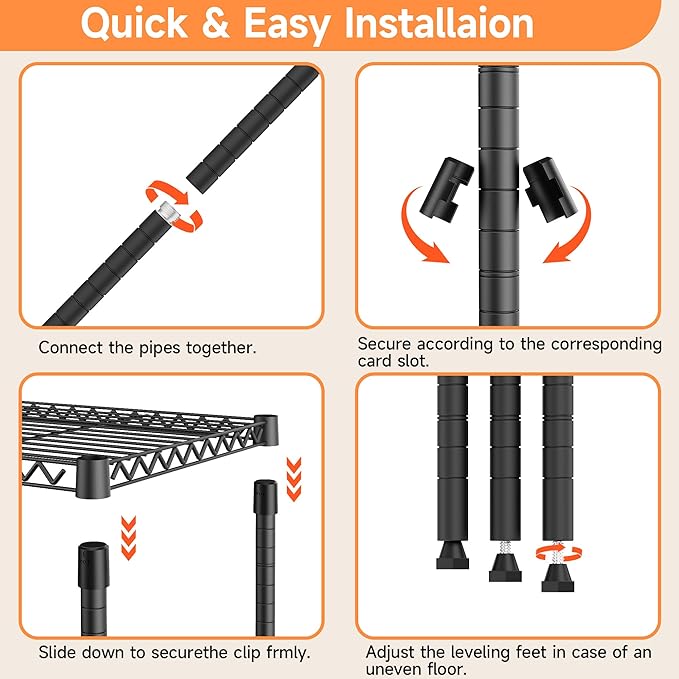 Quick & Easy Installaion

Connect the pipes together.

Secure according to the corresponding card slot.

Slide down to securethe clip frmly.

Adjust the leveling feet in case of an uneven floor.