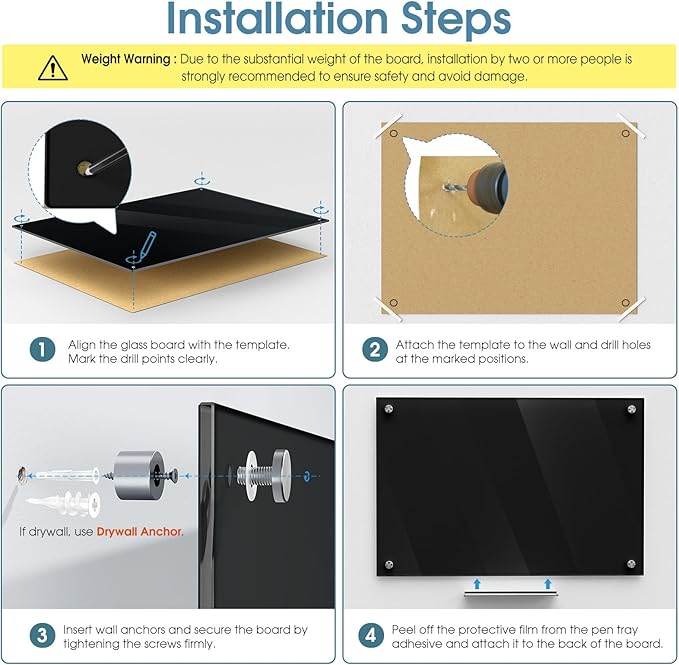 Installation Steps

Weight Warning : Due to the substantial weight of the board, installation by two or more people is strongly recommended to ensure safety and avoid damage.

1 Align the glass board with the template. Mark the drill points clearly.

2 Attach the template to the wall and drill holes at the marked positions.

If drywall, use Drywall Anchor.

3 Insert wall anchors and secure the board by tightening the screws firmly.

4 Peel off the protective film from the pen tray adhesive and attach it to the back of the board.