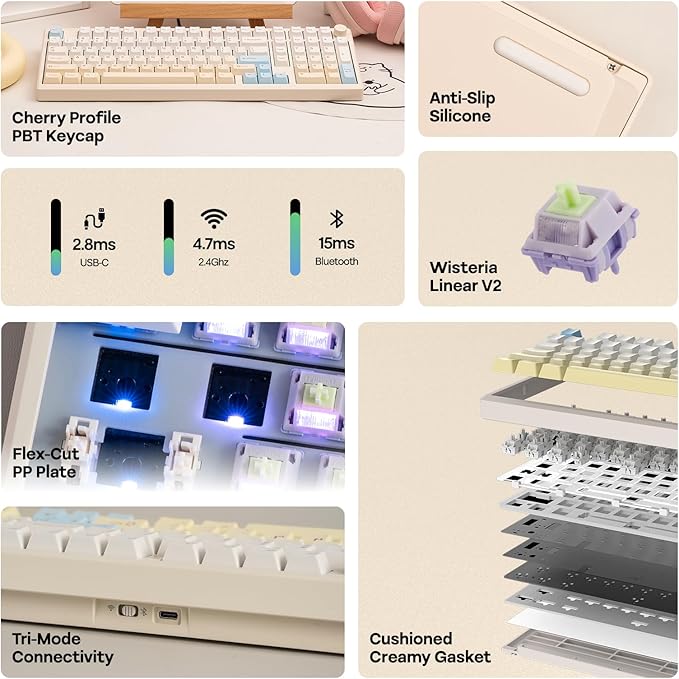 Cherry Profile
PBT Keycap

Anti-Slip
Silicone

2.8ms
USB-C

4.7ms
2.4Ghz

15ms
Bluetooth

Wisteria
Linear V2

Flex-Cut
PP Plate

Tri-Mode
Connectivity

Cushioned
Creamy Gasket