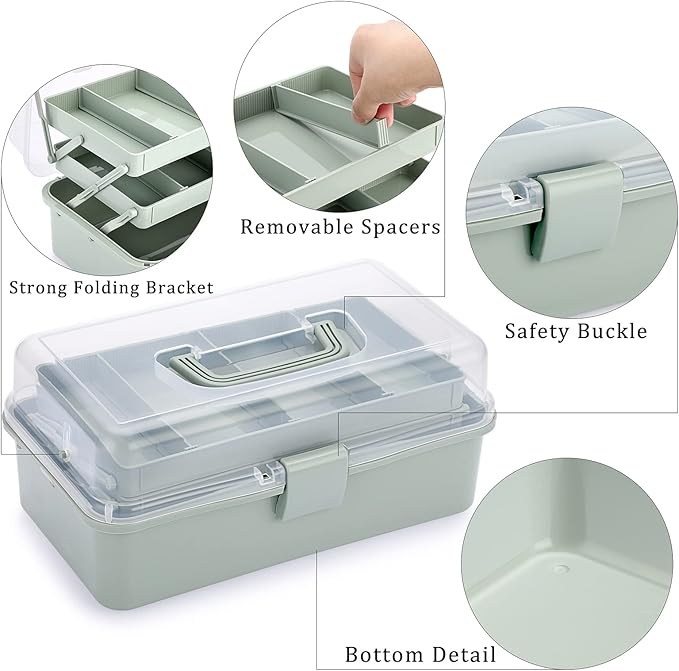 Removable Spacers

Strong Folding Bracket

Safety Buckle

Bottom Detail