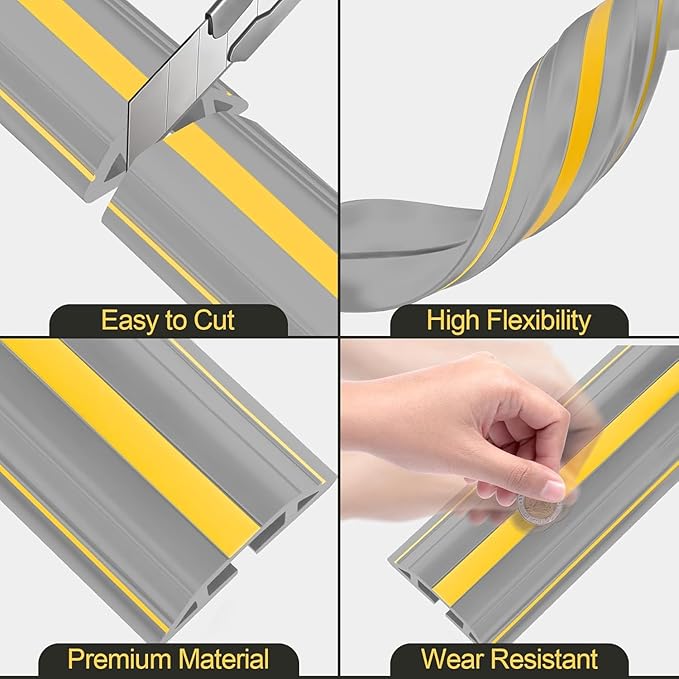 Easy to Cut

High Flexibility

Premium Material

Wear Resistant