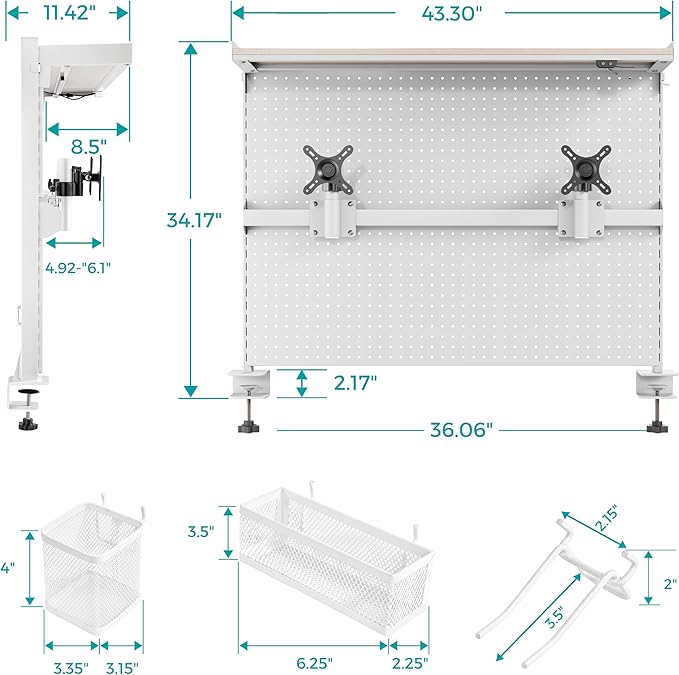 11.42"

43.30"

8.5"

34.17"

4.92-"6.1"

2.17"

36.06"

4"

3.35"

3.15"

3.5"

6.25"

2.25"

2.15"

2"

3.5"