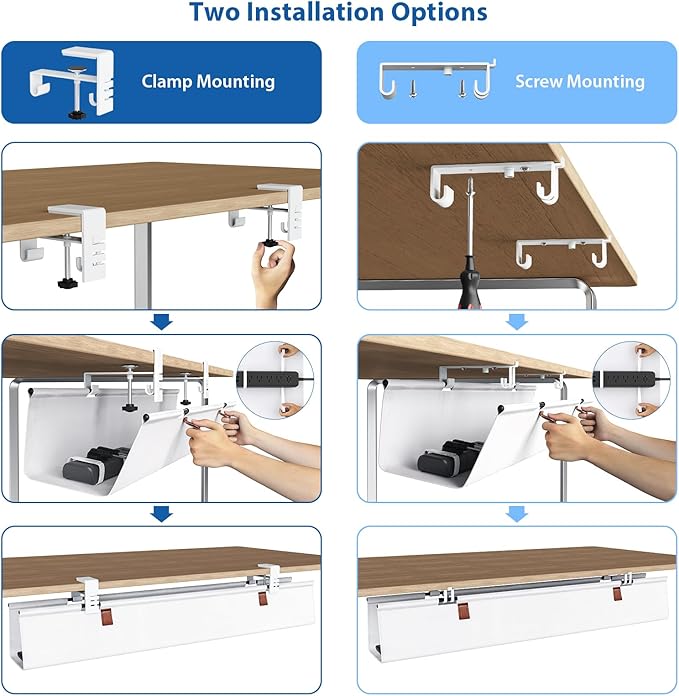 Two Installation Options

Clamp Mounting

Screw Mounting