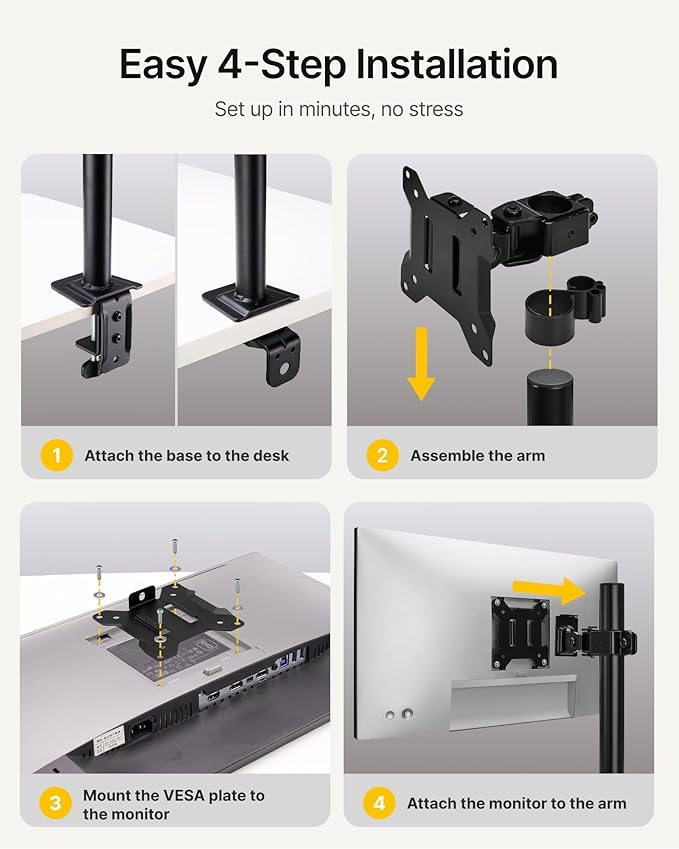 Easy 4-Step Installation

Set up in minutes, no stress

1 Attach the base to the desk

2 Assemble the arm

3 Mount the VESA plate to the monitor

4 Attach the monitor to the arm