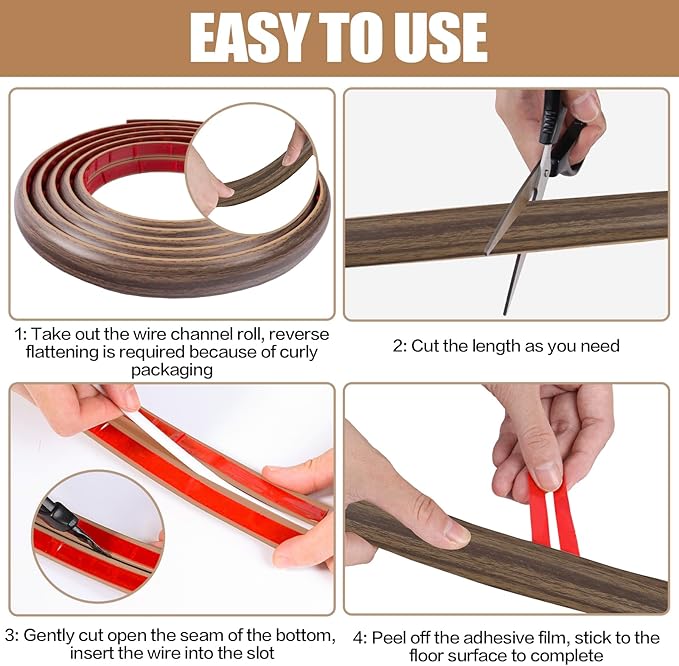 EASY TO USE

1: Take out the wire channel roll, reverse flattening is required because of curly packaging

2: Cut the length as you need

3: Gently cut open the seam of the bottom, insert the wire into the slot

4: Peel off the adhesive film, stick to the floor surface to complete