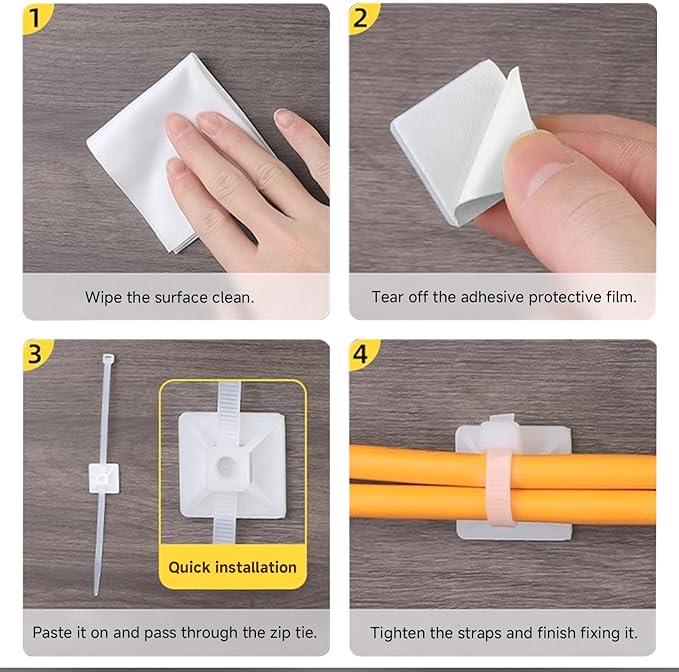 1

Wipe the surface clean.

2

Tear off the adhesive protective film.

3

Quick installation

Paste it on and pass through the zip tie.

4

Tighten the straps and finish fixing it.