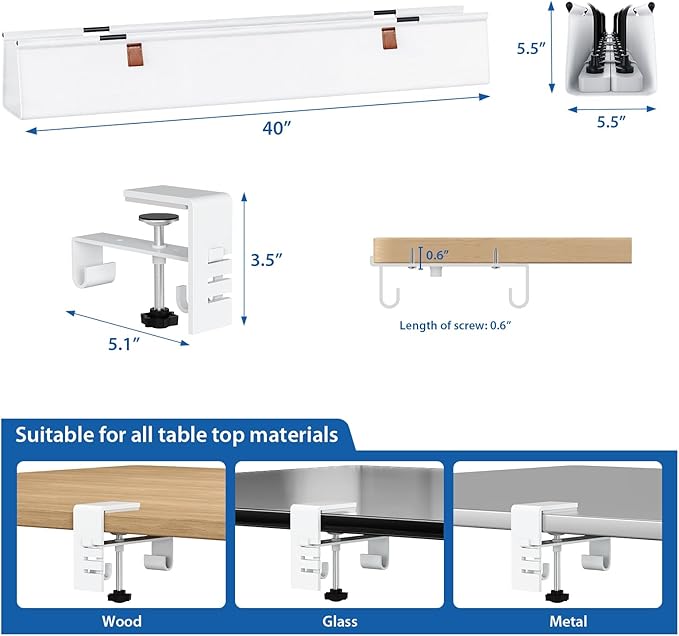 40″

5.5″

5.5″

3.5″

5.1″

0.6″

Length of screw: 0.6″

Suitable for all table top materials

Wood

Glass

Metal