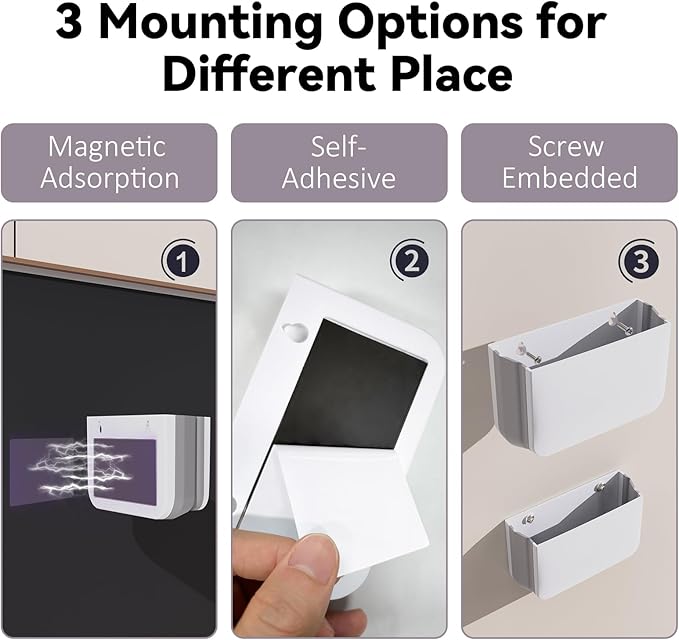 3 Mounting Options for Different Place

Magnetic Adsorption

Self-Adhesive

Screw Embedded

1

2

3