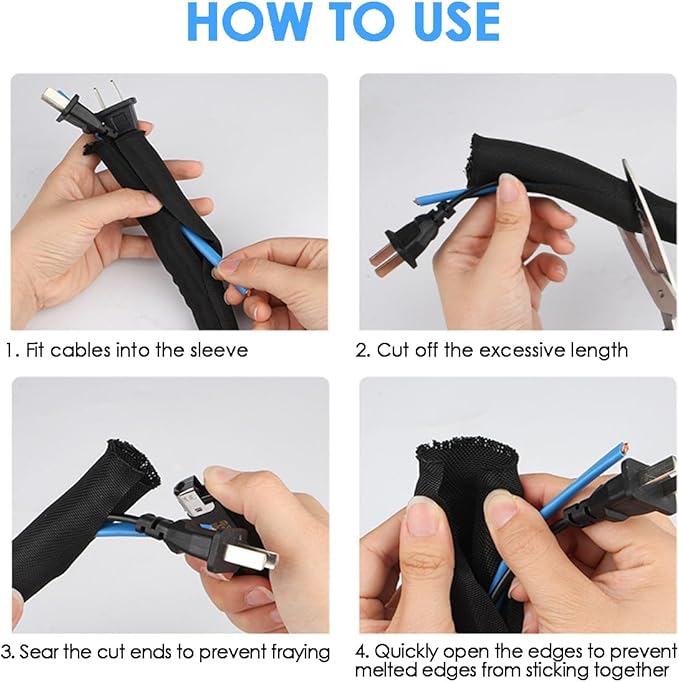 HOW TO USE

1. Fit cables into the sleeve

2. Cut off the excessive length

3. Sear the cut ends to prevent fraying

4. Quickly open the edges to prevent melted edges from sticking together