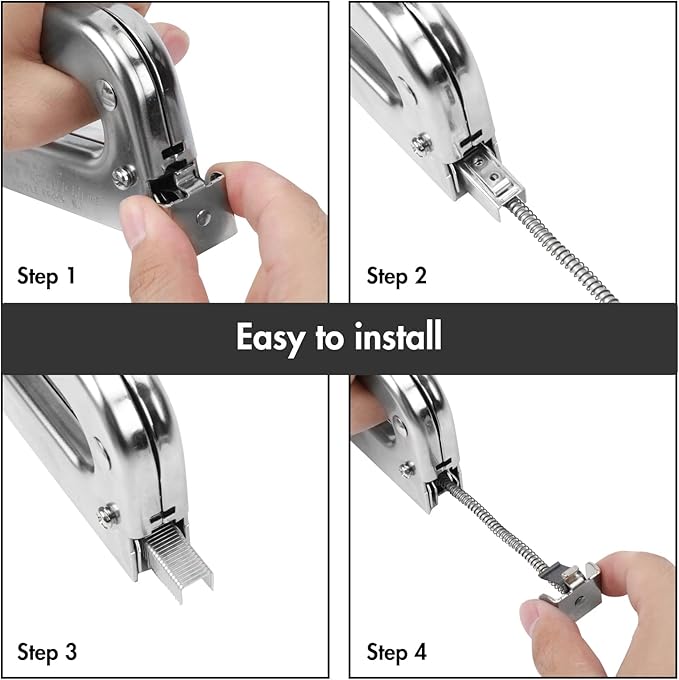 Step 1

Step 2

Easy to install

Step 3

Step 4