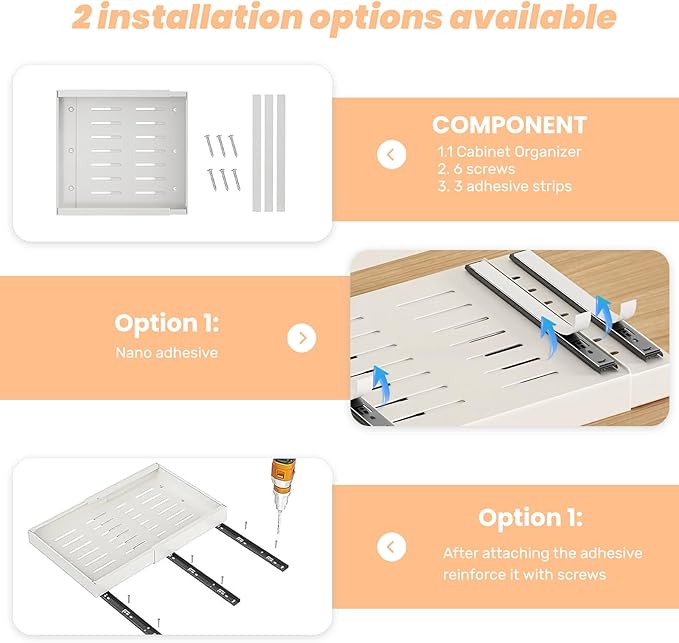 2 installation options available

COMPONENT

1.1 Cabinet Organizer
2. 6 screws
3. 3 adhesive strips

Option 1:

Nano adhesive

Option 1:

After attaching the adhesive reinforce it with screws