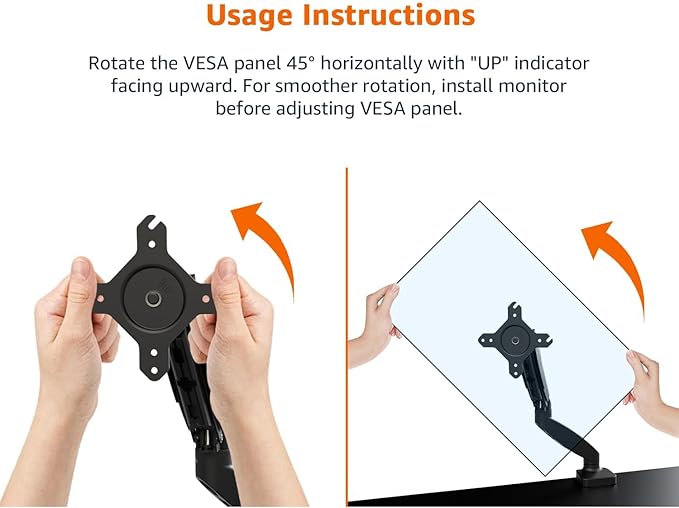 Usage Instructions

Rotate the VESA panel 45° horizontally with "UP" indicator facing upward. For smoother rotation, install monitor before adjusting VESA panel.