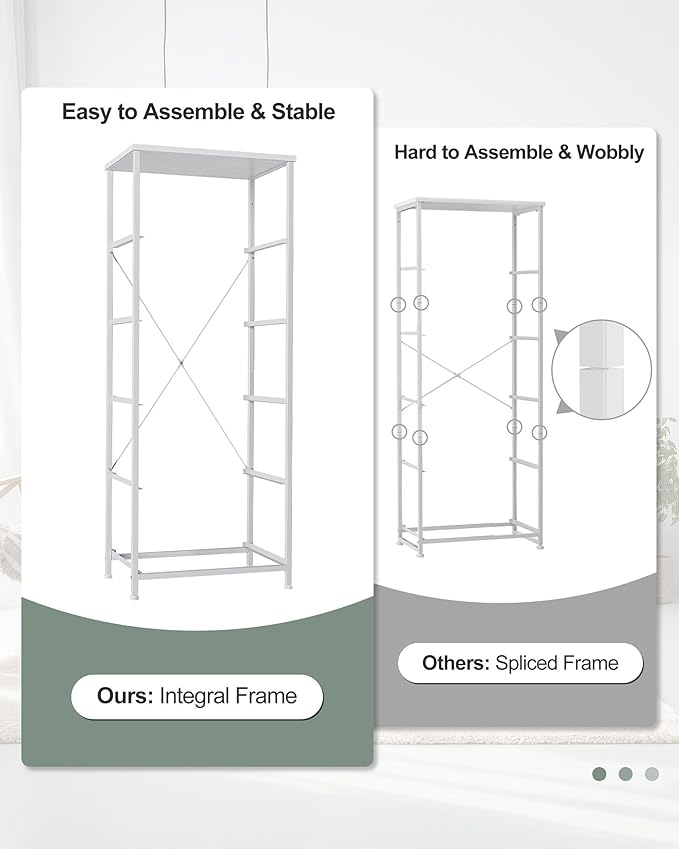 Easy to Assemble & Stable

Ours: Integral Frame

Hard to Assemble & Wobbly

Others: Spliced Frame