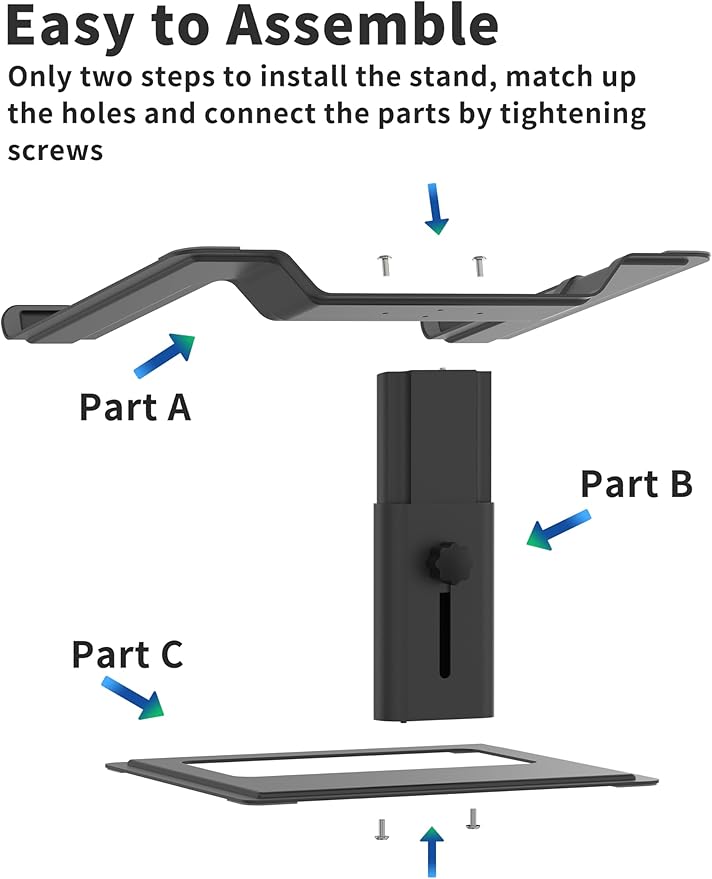 Easy to Assemble

Only two steps to install the stand, match up the holes and connect the parts by tightening screws

Part A

Part B

Part C