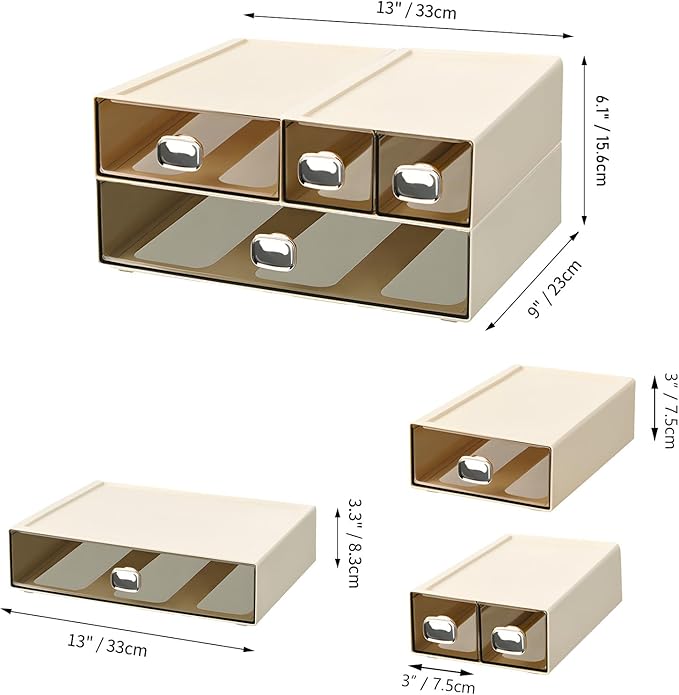 13" / 33cm
6.1" / 15.6cm
9" / 23cm
3" / 7.5cm
3.3" / 8.3cm
13" / 33cm
3" / 7.5cm