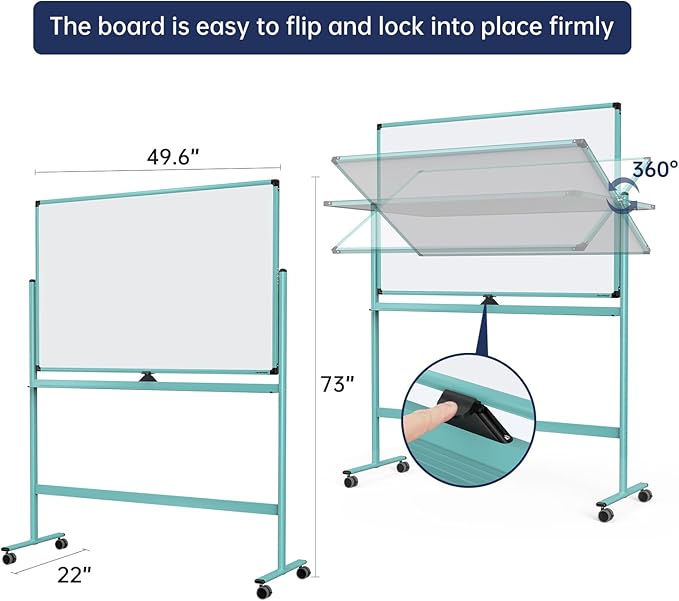 The board is easy to flip and lock into place firmly

49.6"

360°

73"

22"