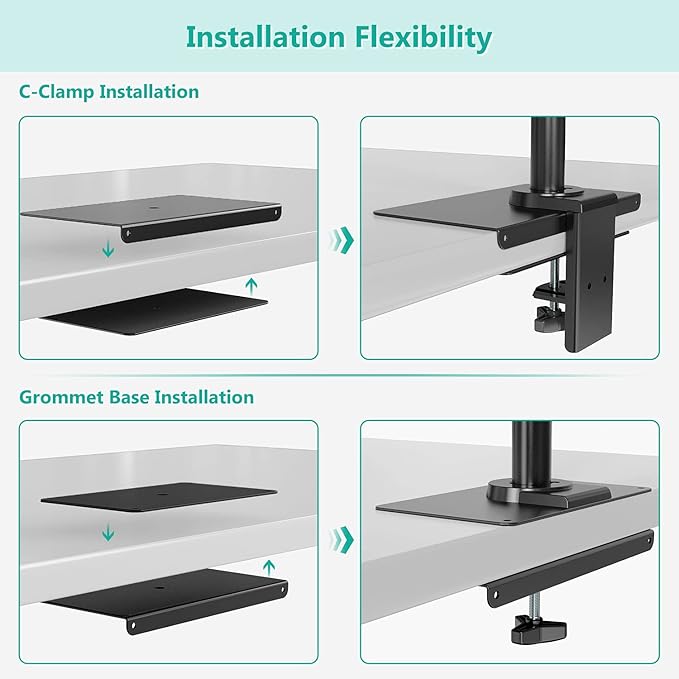 Installation Flexibility

C-Clamp Installation

Grommet Base Installation