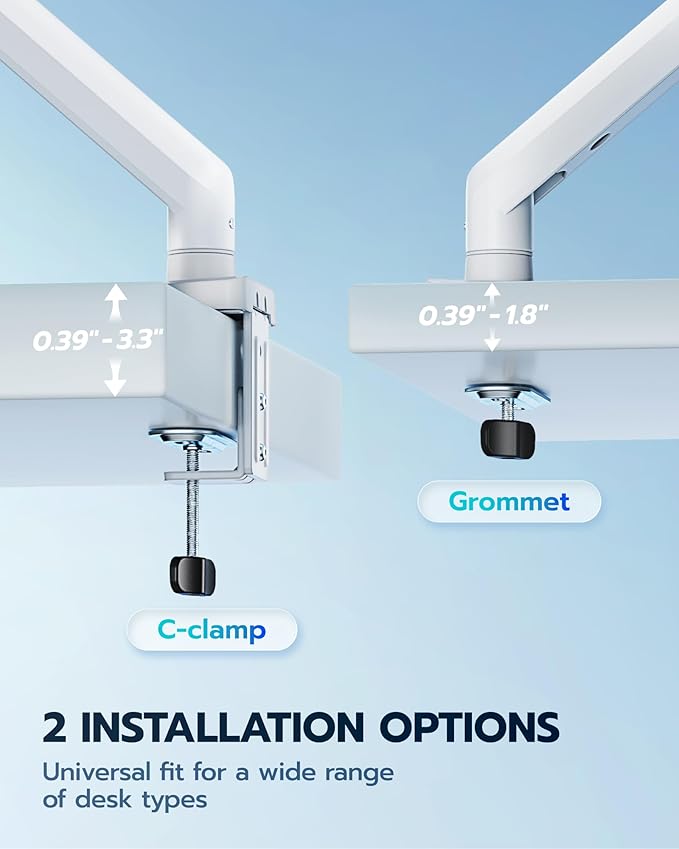 0.39" - 3.3"

0.39" - 1.8"

Grommet

C-clamp

2 INSTALLATION OPTIONS

Universal fit for a wide range of desk types