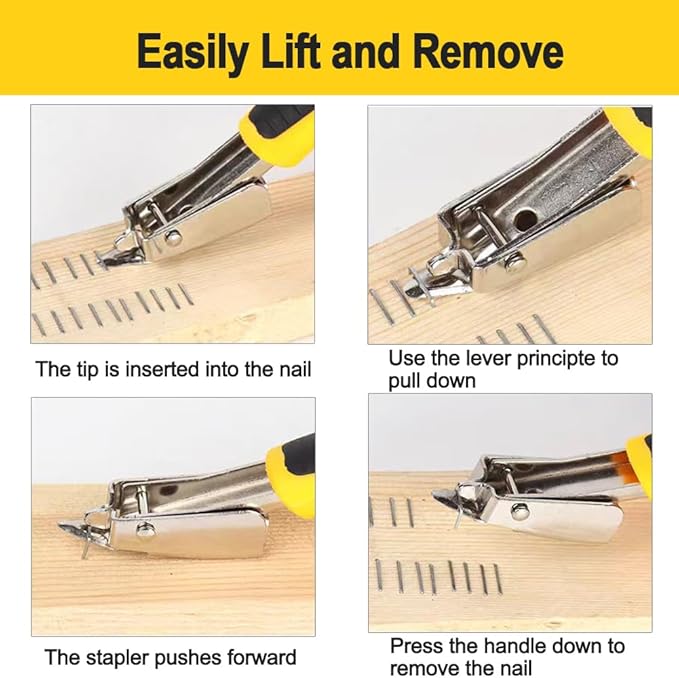 Easily Lift and Remove

The tip is inserted into the nail

Use the lever principte to pull down

The stapler pushes forward

Press the handle down to remove the nail