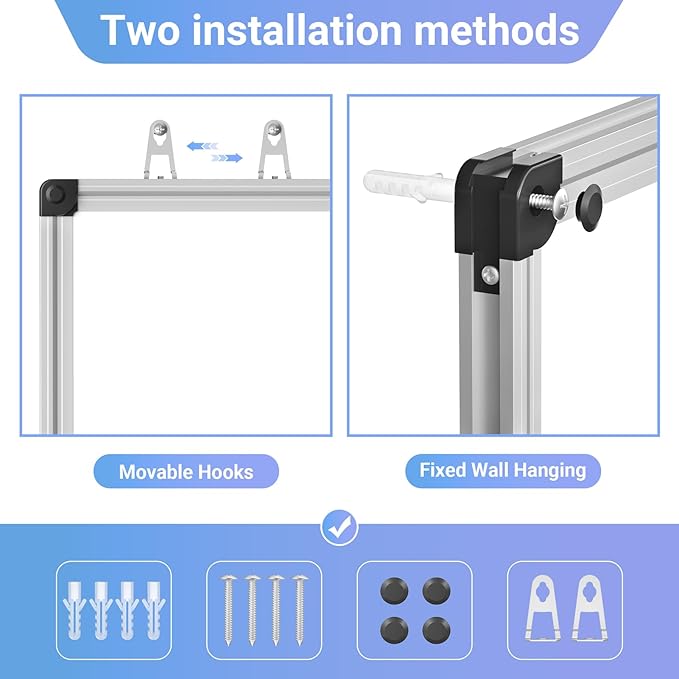 Two installation methods

Movable Hooks

Fixed Wall Hanging