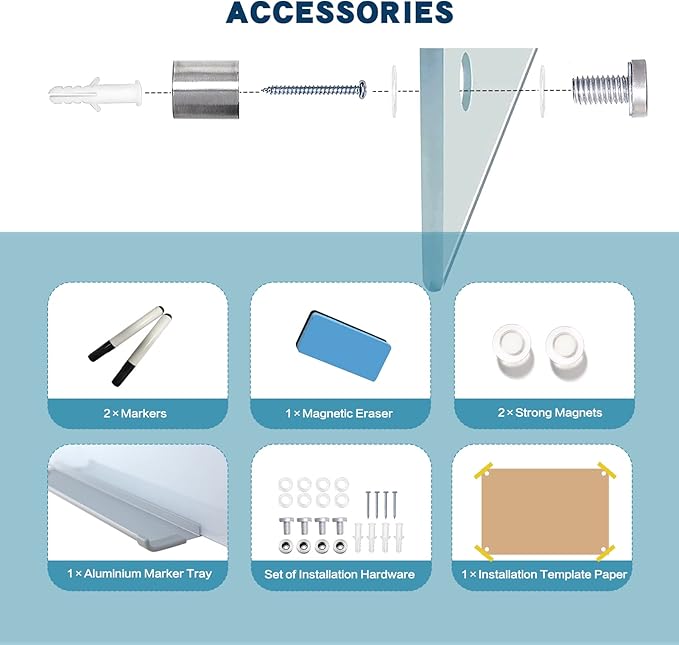 ACCESSORIES

2 × Markers

1 × Magnetic Eraser

2 × Strong Magnets

1 × Aluminium Marker Tray

Set of Installation Hardware

1 × Installation Template Paper