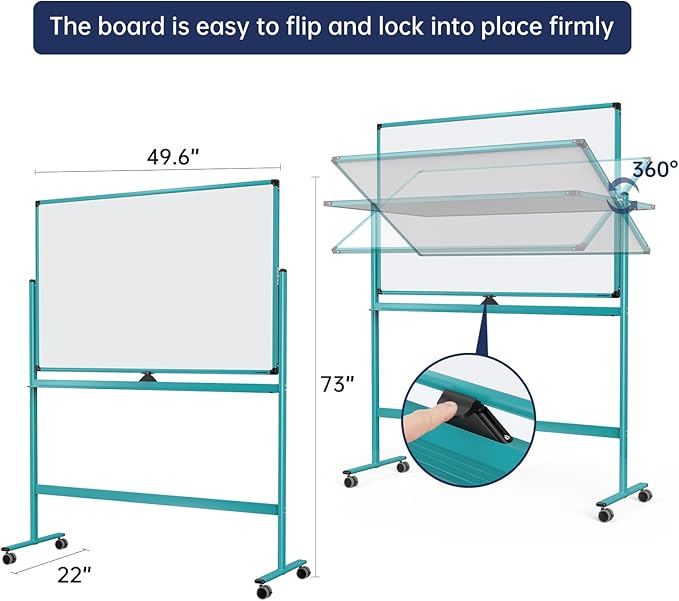 The board is easy to flip and lock into place firmly

49.6"

360°

73"

22"