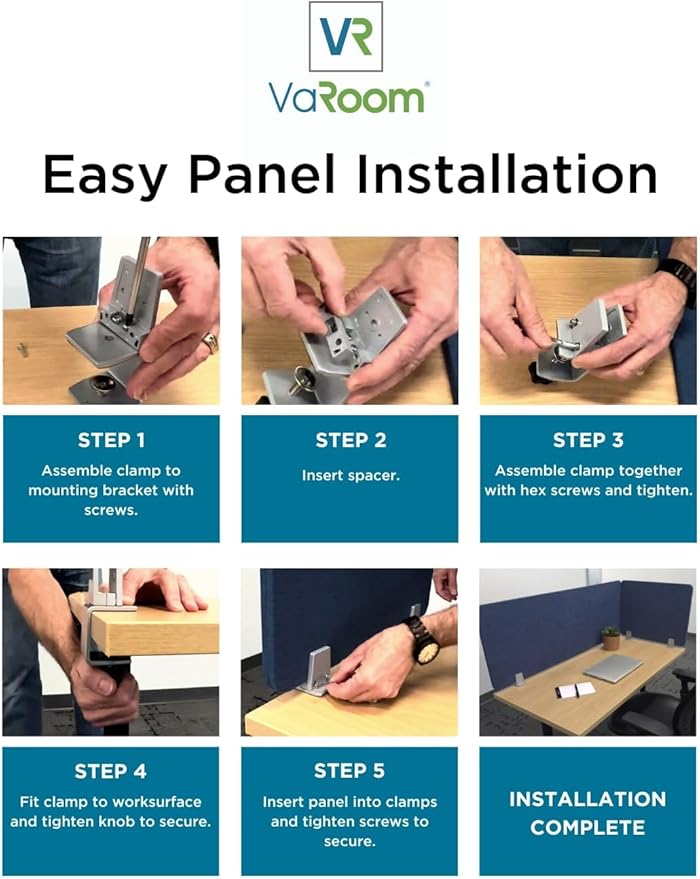 VR

VaRoom®

Easy Panel Installation

STEP 1
Assemble clamp to mounting bracket with screws.

STEP 2
Insert spacer.

STEP 3
Assemble clamp together with hex screws and tighten.

STEP 4
Fit clamp to worksurface and tighten knob to secure.

STEP 5
Insert panel into clamps and tighten screws to secure.

INSTALLATION COMPLETE