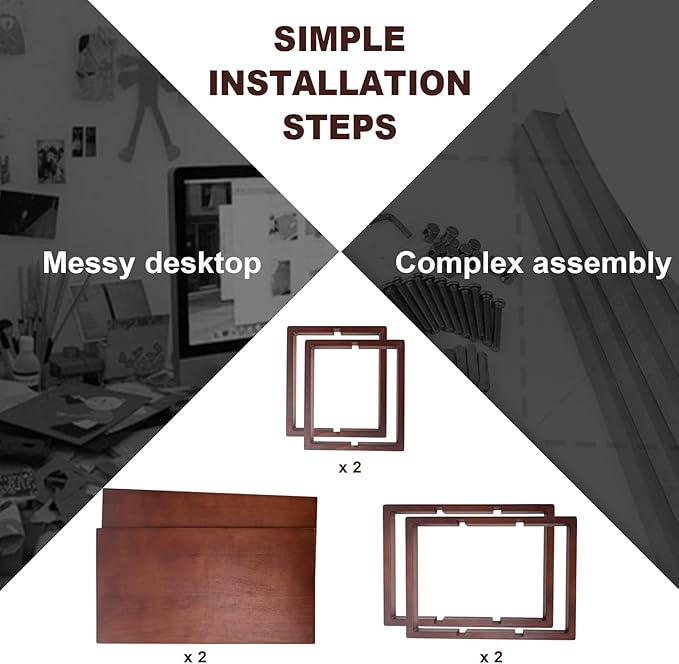 SIMPLE INSTALLATION STEPS

Messy desktop

Complex assembly

x 2

x 2

x 2