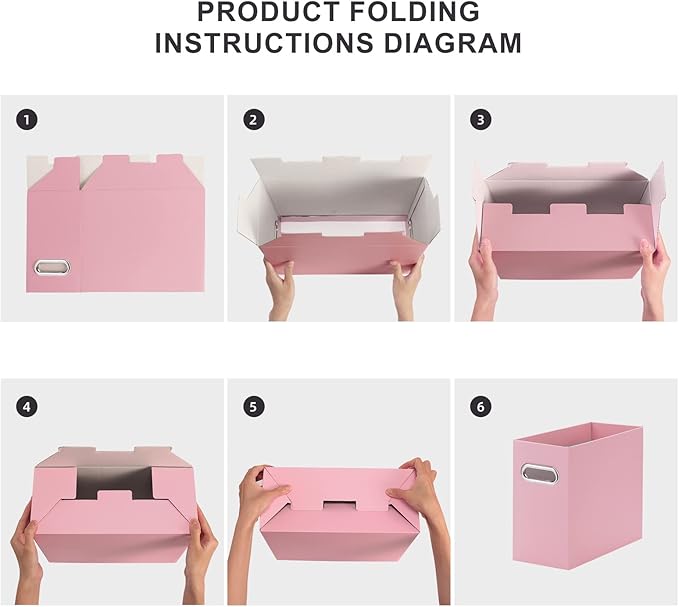 PRODUCT FOLDING
INSTRUCTIONS DIAGRAM

1

2

3

4

5

6