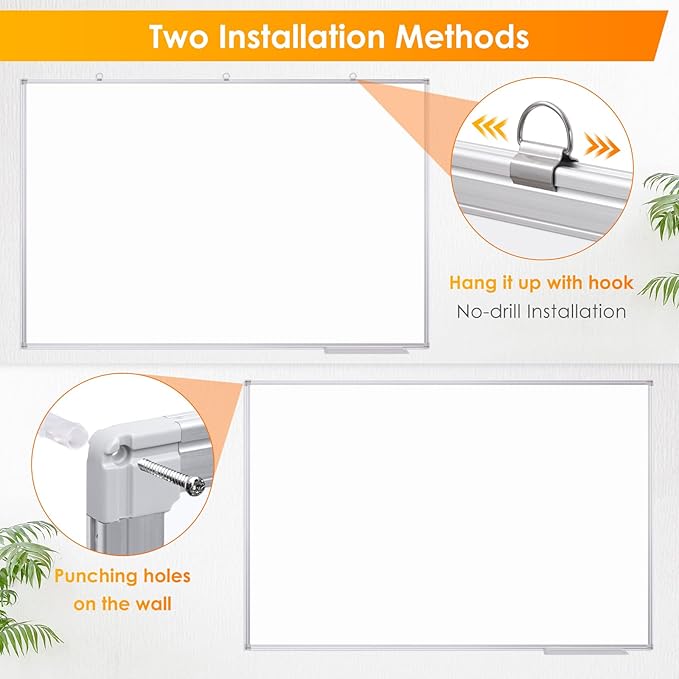 Two Installation Methods

Hang it up with hook
No-drill Installation

Punching holes on the wall