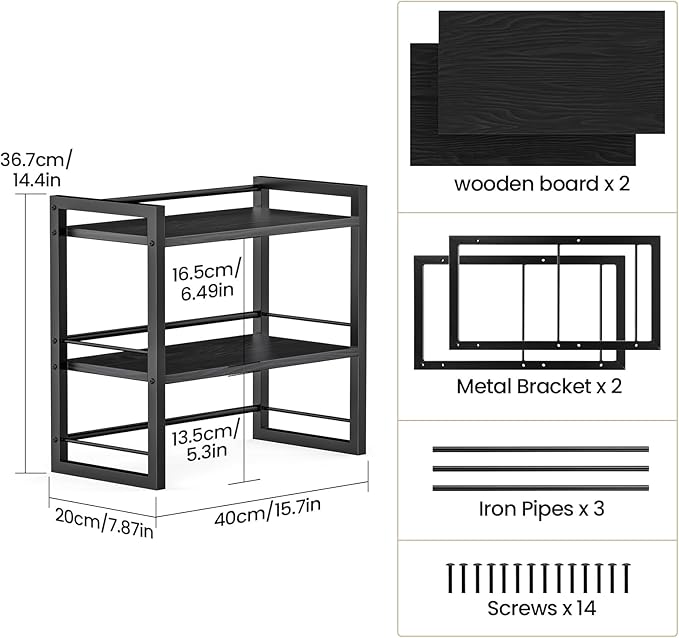 36.7cm/
14.4in

16.5cm/
6.49in

13.5cm/
5.3in

20cm/7.87in

40cm/15.7in

wooden board x 2

Metal Bracket x 2

Iron Pipes x 3

Screws x 14