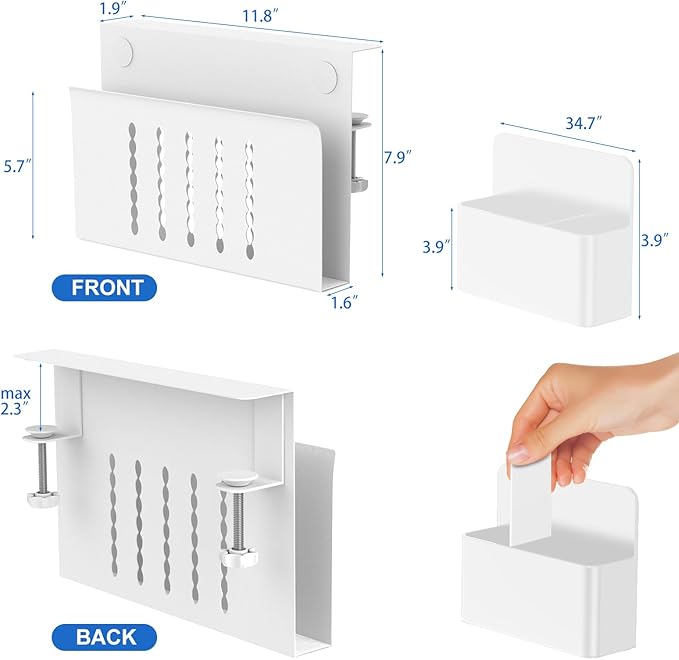 1.9″
11.8″
5.7″
7.9″
FRONT
1.6″
34.7″
3.9″
3.9″
max
2.3″
BACK