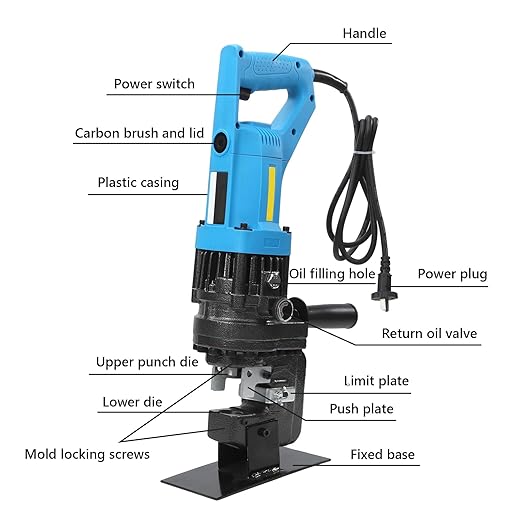 Handle

Power switch

Carbon brush and lid

Plastic casing

Oil filling hole

Power plug

Return oil valve

Upper punch die

Limit plate

Lower die

Push plate

Mold locking screws

Fixed base