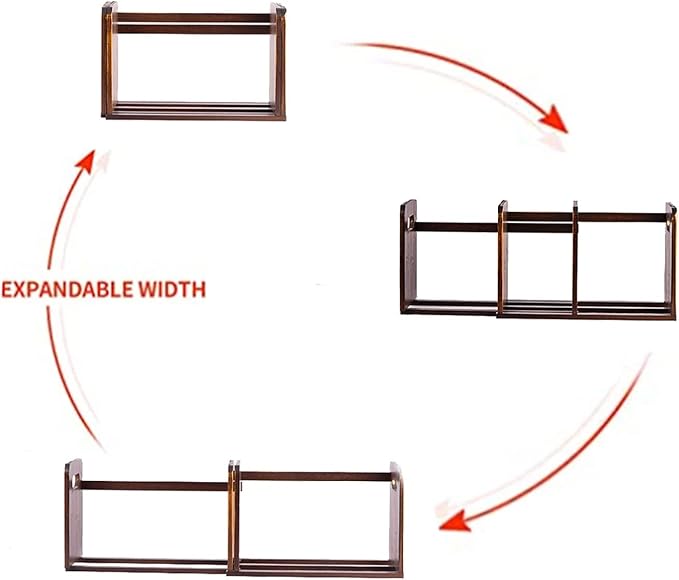 EXPANDABLE WIDTH